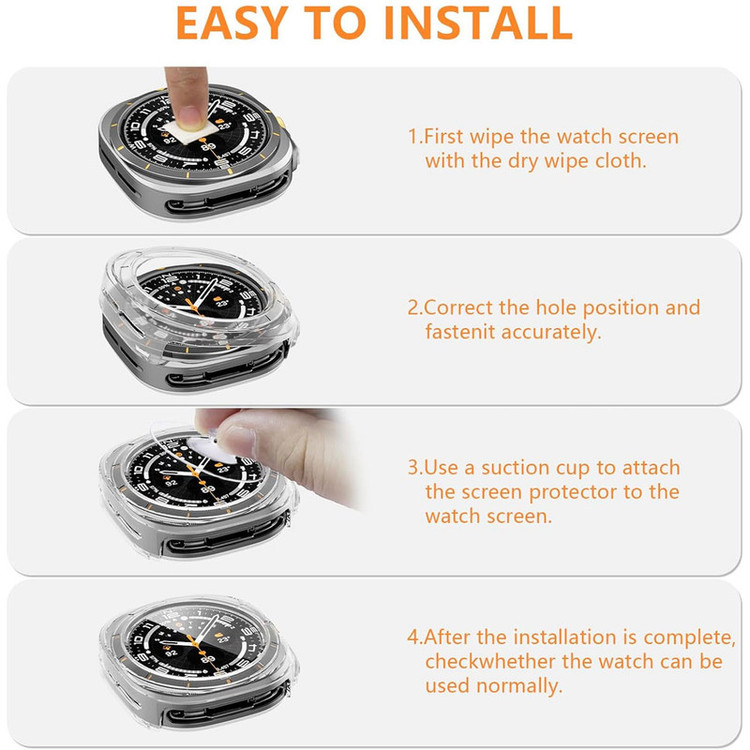 EASY TO INSTALL

1.First wipe the watch screen with the dry wipe cloth.

2.Correct the hole position and fastenit accurately.

3.Use a suction cup to attach the screen protector to the watch screen.

4.After the installation is complete, checkwhether the watch can be used normally.