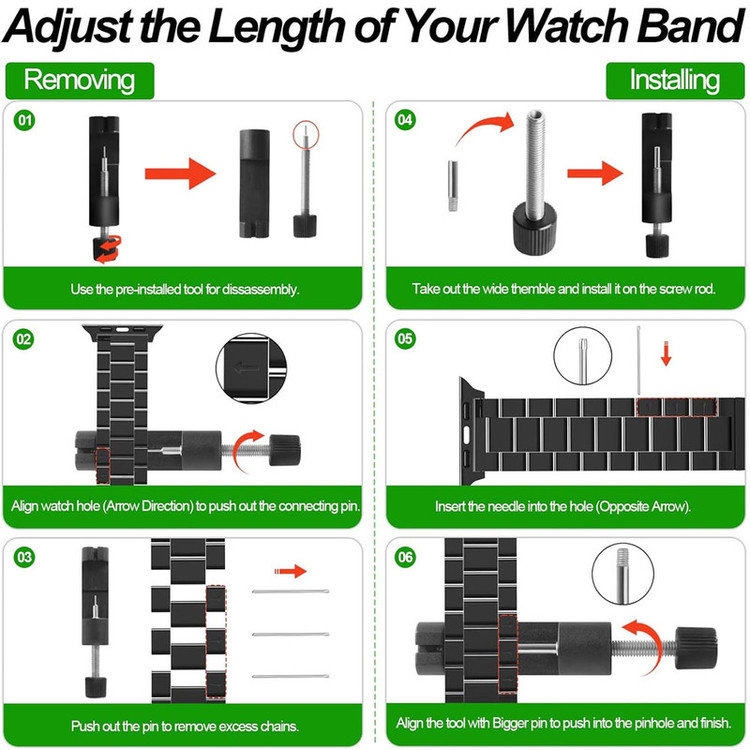 Adjust the Length of Your Watch Band

Removing

01

Use the pre-installed tool for dissassembly.

02

Align watch hole (Arrow Direction) to push out the connecting pin.

03

Push out the pin to remove excess chains.

Installing

04

Take out the wide themble and install it on the screw rod.

05

Insert the needle into the hole (Opposite Arrow).

06

Align the tool with Bigger pin to push into the pinhole and finish.