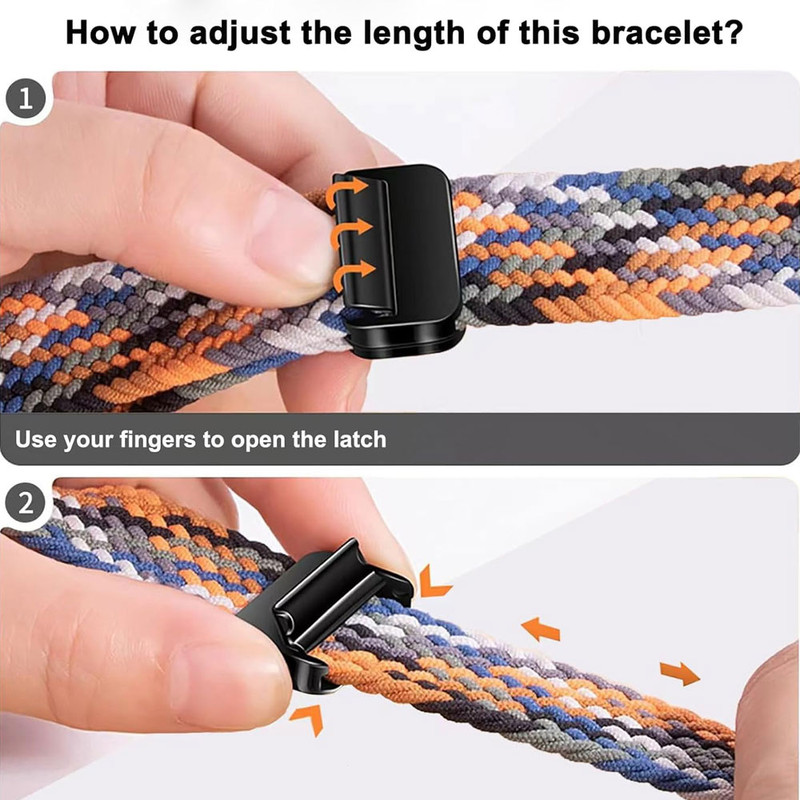 How to adjust the length of this bracelet?

1

Use your fingers to open the latch

2