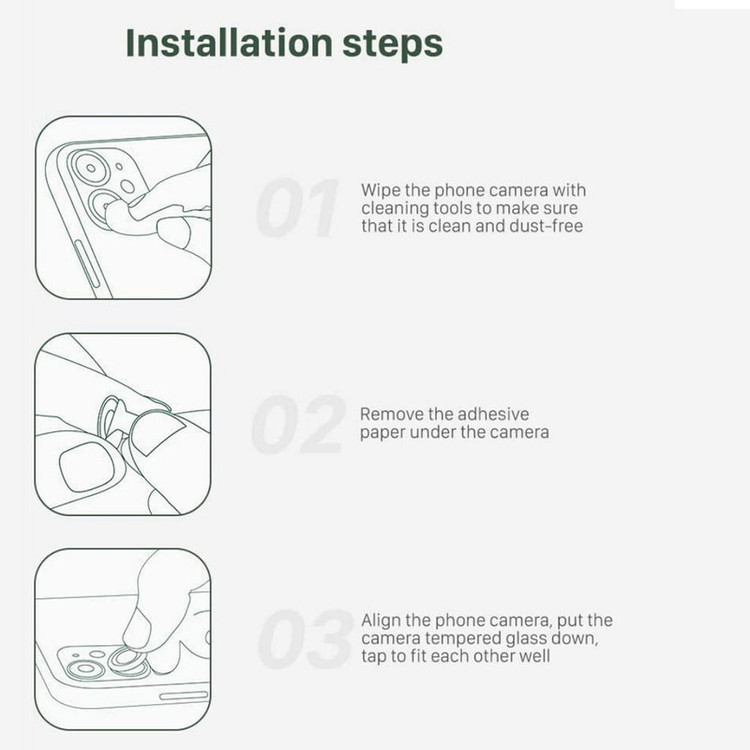 Installation steps

01

Wipe the phone camera with cleaning tools to make sure that it is clean and dust-free

02

Remove the adhesive paper under the camera

03

Align the phone camera, put the camera tempered glass down, tap to fit each other well