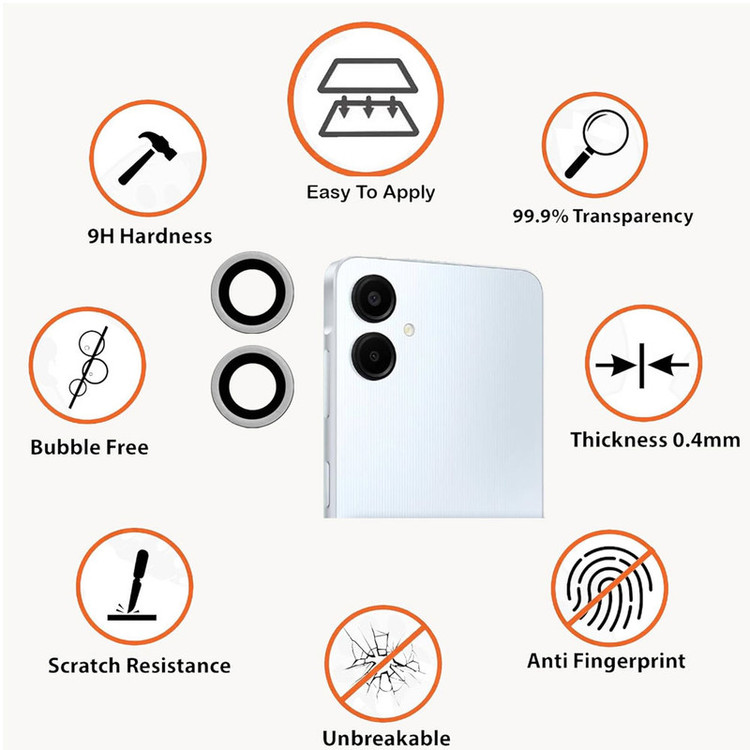 Easy To Apply

9H Hardness

99.9% Transparency

Bubble Free

Thickness 0.4mm

Scratch Resistance

Anti Fingerprint

Unbreakable