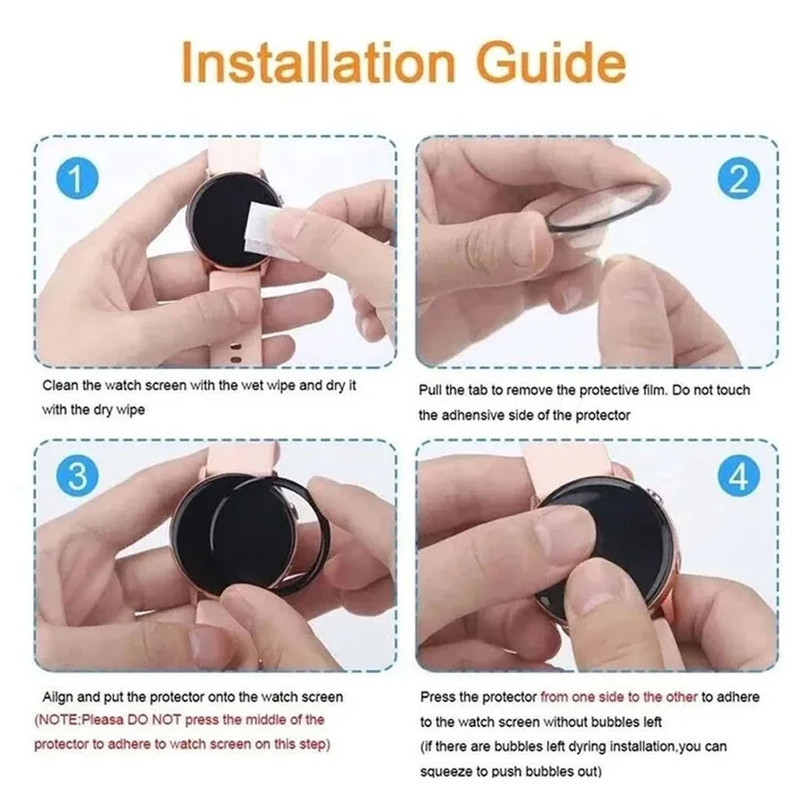 Installation Guide

1

Clean the watch screen with the wet wipe and dry it with the dry wipe

2

Pull the tab to remove the protective film. Do not touch the adhensive side of the protector

3

Ailgn and put the protector onto the watch screen (NOTE;Pleasa DO NOT press the middle of the protector to adhere to watch screen on this step)

4

Press the protector from one side to the other to adhere to the watch screen without bubbles left (if there are bubbles left dyring installation,you can squeeze to push bubbles out)