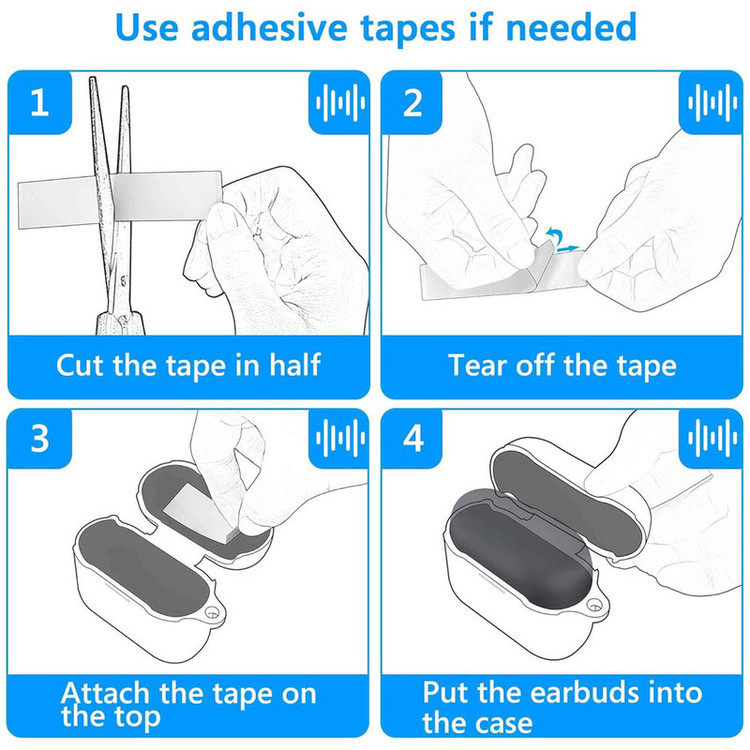 Use adhesive tapes if needed

1

Cut the tape in half

2

Tear off the tape

3

Attach the tape on the top

4

Put the earbuds into the case