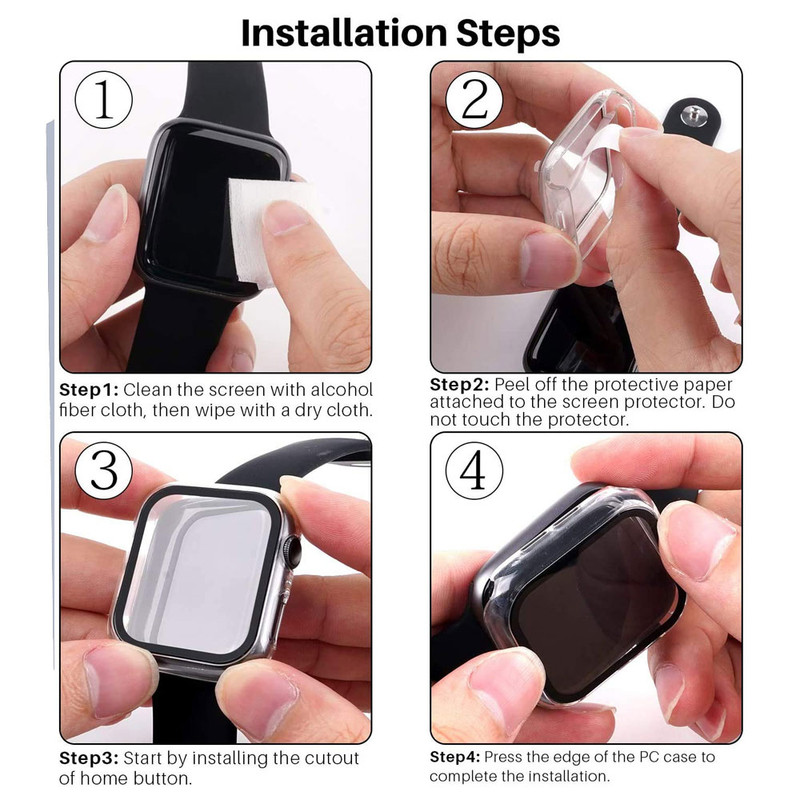 Installation Steps

1

Step1: Clean the screen with alcohol fiber cloth, then wipe with a dry cloth.

2

Step2: Peel off the protective paper attached to the screen protector. Do not touch the protector.

3

Step3: Start by installing the cutout of home button.

4

Step4: Press the edge of the PC case to complete the installation.