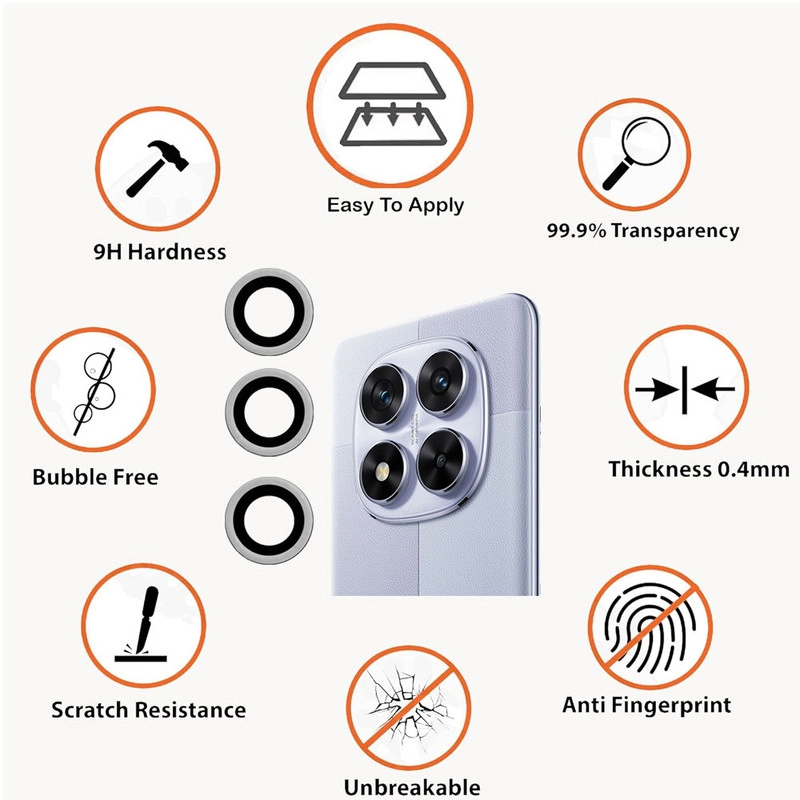 Easy To Apply

9H Hardness

99.9% Transparency

Bubble Free

Thickness 0.4mm

Scratch Resistance

Anti Fingerprint

Unbreakable