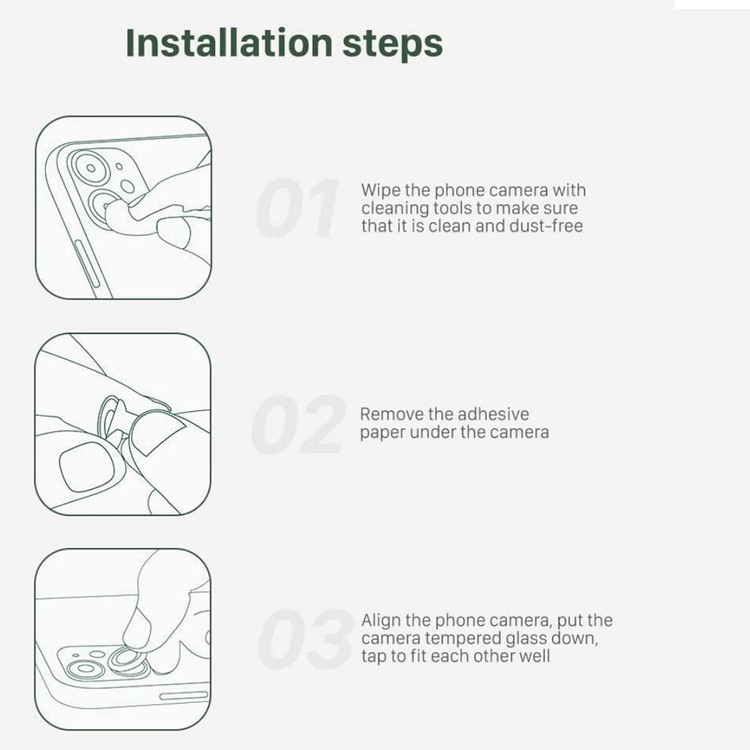 Installation steps

01

Wipe the phone camera with cleaning tools to make sure that it is clean and dust-free

02

Remove the adhesive paper under the camera

03

Align the phone camera, put the camera tempered glass down, tap to fit each other well