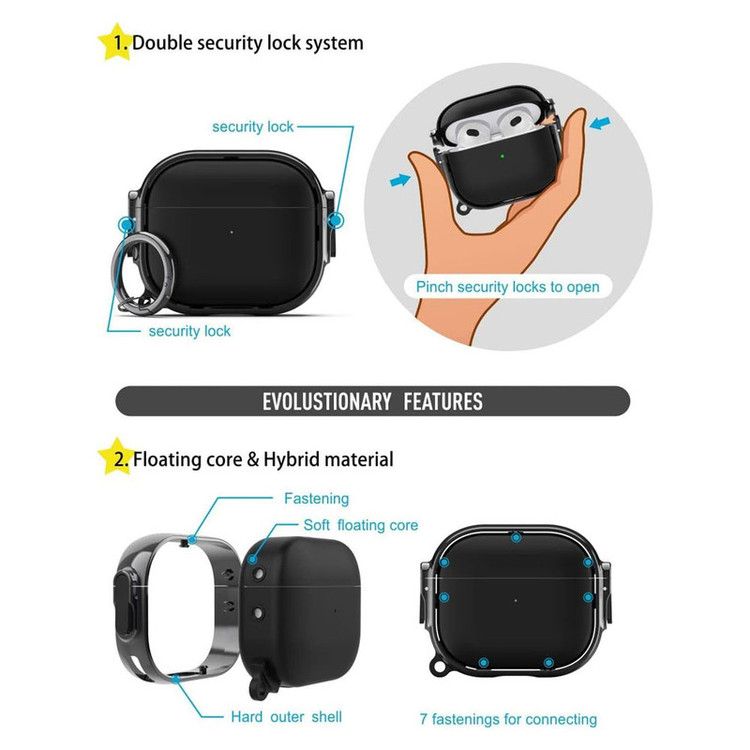 1. Double security lock system

security lock

security lock

Pinch security locks to open

EVOLUSTIONARY FEATURES

2. Floating core & Hybrid material

Fastening

Soft floating core

Hard outer shell

7 fastenings for connecting