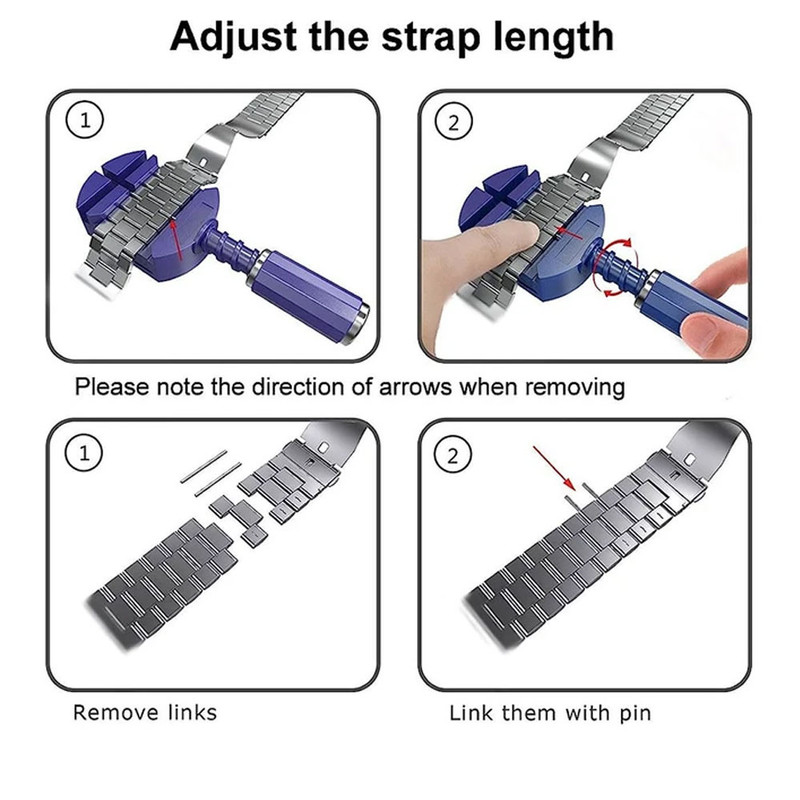 Adjust the strap length

1

2

Please note the direction of arrows when removing

1

2

Remove links

Link them with pin