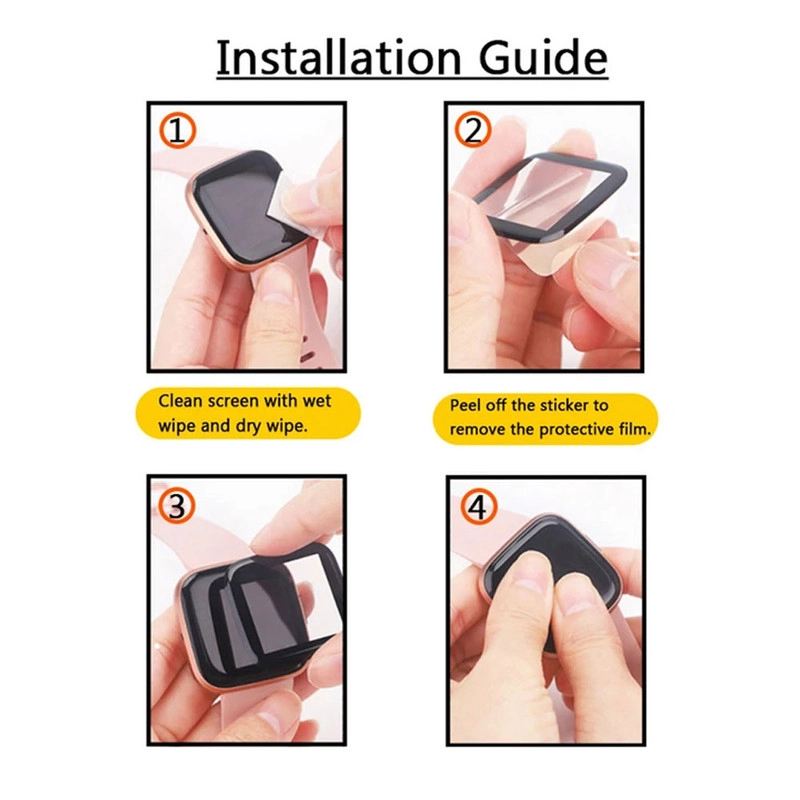 Installation Guide

①

Clean screen with wet wipe and dry wipe.

②

Peel off the sticker to remove the protective film.

③

④