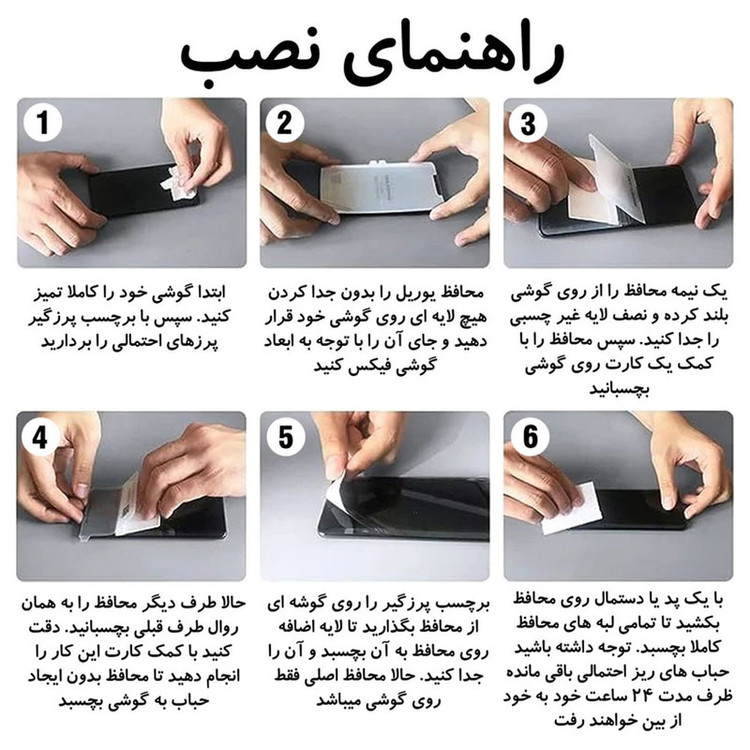 راهنمای نصب

1
ابتدا گوشی خود را کاملا تمیز کنید. سپس با برچسب پرزگیر پرزهای احتمالی را بردارید

2
محافظ یوریل را بدون جدا کردن هیچ لایه ای روی گوشی خود قرار دهید و جای آن را با توجه به ابعاد گوشی فیکس کنید

3
یک نیمه محافظ را از روی گوشی بلند کرده و نصف لایه غیر چسبی را جدا کنید. سپس محافظ را با کمک یک کارت روی گوشی بچسبانید

4
حالا طرف دیگر محافظ را به همان روال طرف قبلی بچسبانید. دقت کنید با کمک کارت این کار را انجام دهید تا محافظ بدون ایجاد حباب به گوشی بچسبد

5
برچسب پرزگیر را روی گوشه ای از محافظ بگذارید تا لایه اضافه روی محافظ به آن بچسبد و آن را جدا کنید. حالا محافظ اصلی فقط روی گوشی میباشد

6
با یک پد یا دستمال روی محافظ بکشید تا تمامی لبه های محافظ کاملا بچسبد. توجه داشته باشید حباب های ریز احتمالی باقی مانده ظرف مدت ۲۴ ساعت خود به خود از بین خواهند رفت